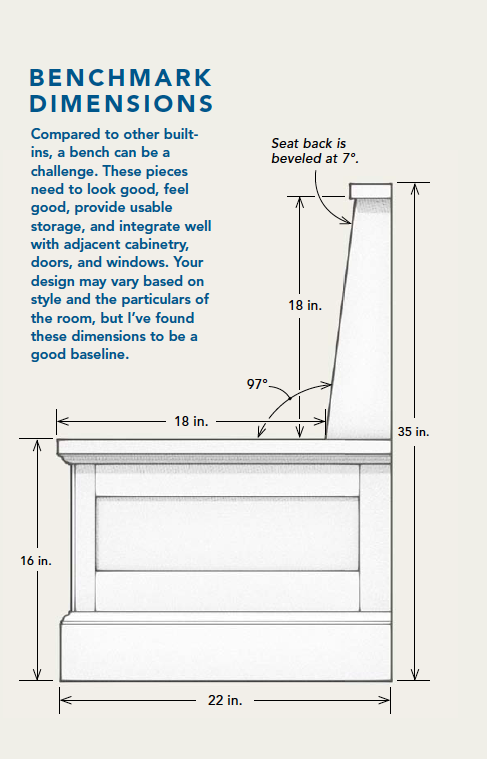 BENCHMARK DIMENSIONS

Compared to other built-ins, a bench can be a challenge. These pieces need to look good, feel good, provide usable storage, and integrate well with adjacent cabinetry, doors, and windows. Your design may vary based on style and the particulars of the room, but I've found these dimensions to be a good baseline.

Seat back is beveled at 7°.

18 in.

97°

18 in.

35 in.

16 in.

22 in.