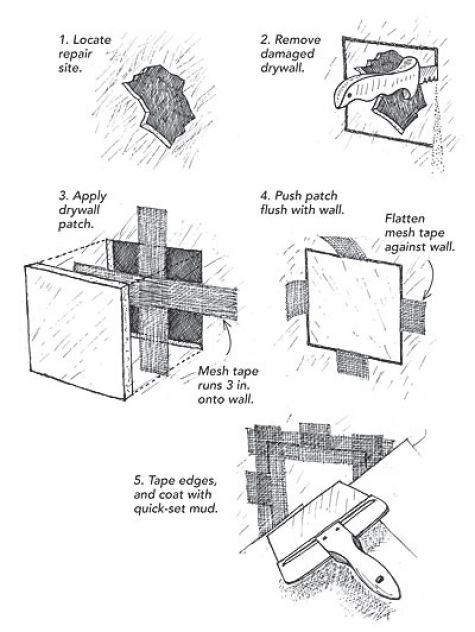 1. Locate repair site.

2. Remove damaged drywall.

3. Apply drywall patch.

Mesh tape runs 3 in. onto wall.

4. Push patch flush with wall.

Flatten mesh tape against wall.

5. Tape edges, and coat with quick-set mud.