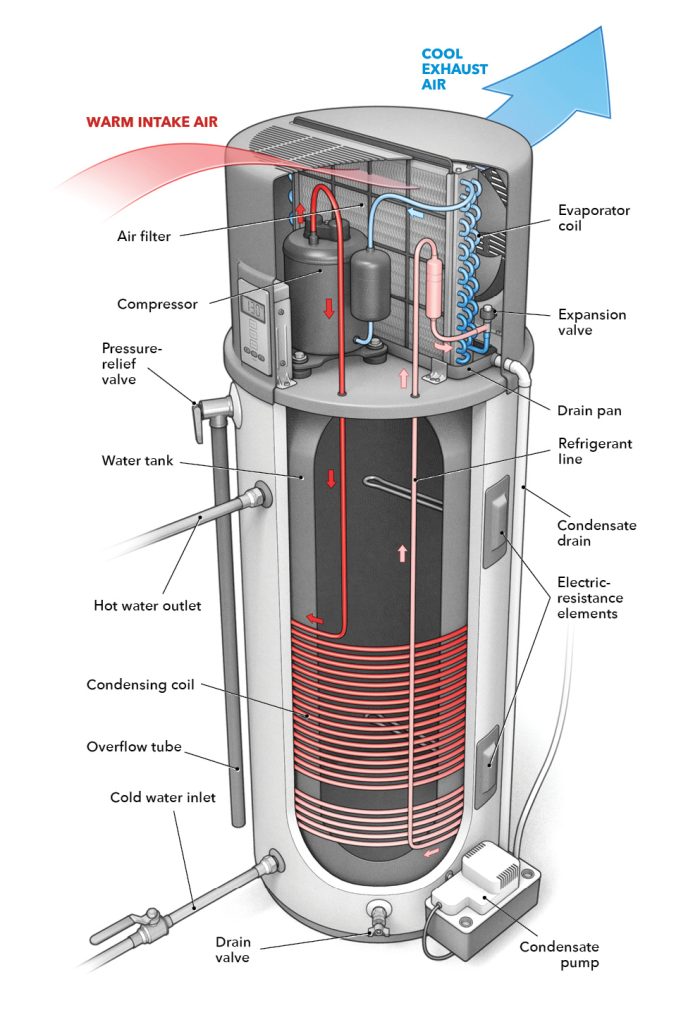 COOL EXHAUST AIR

WARM INTAKE AIR

Air filter

Compressor

Pressure-relief valve

Water tank

Hot water outlet

Condensing coil

Overflow tube

Cold water inlet

Drain valve

Evaporator coil

Expansion valve

Drain pan

Refrigerant line

Condensate drain

Electric-resistance elements

Condensate pump